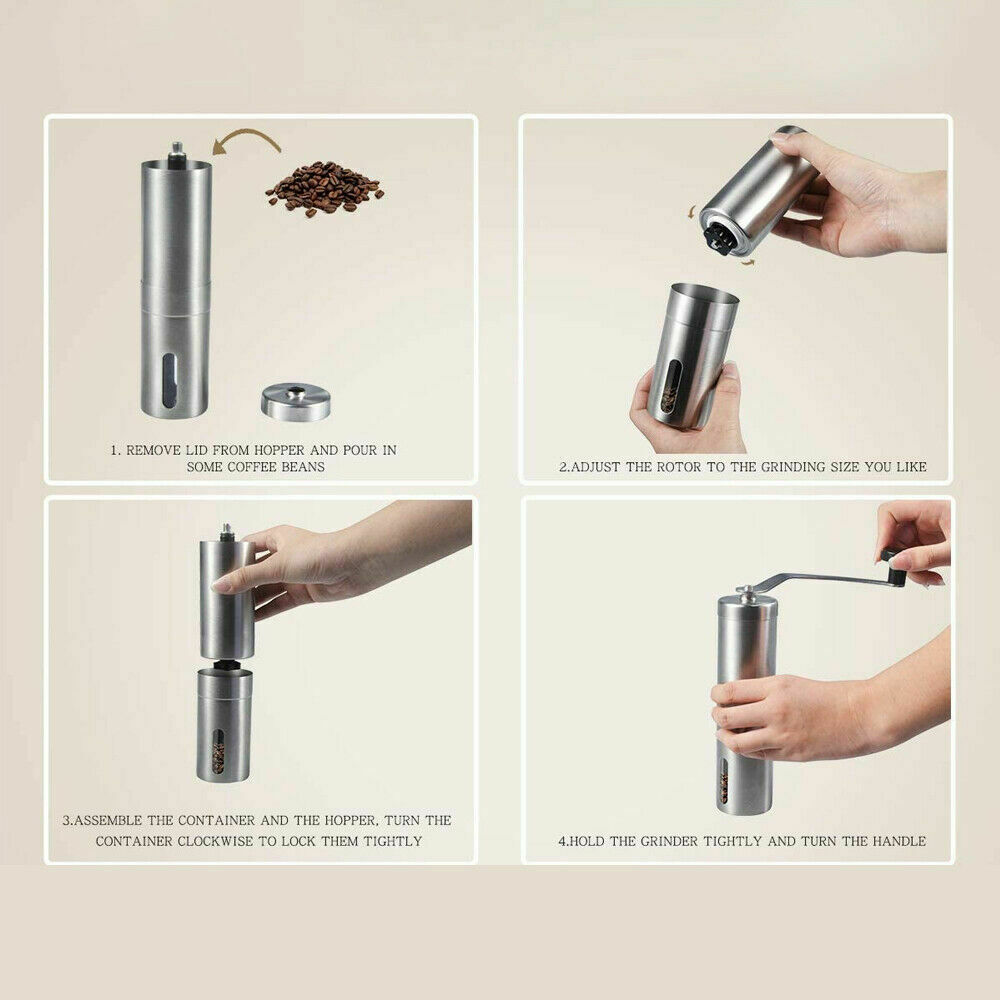 1. REMOVE LID FROM HOPPER AND POUR IN SOME COFFEE BEANS

2.ADJUST THE ROTOR TO THE GRINDING SIZE YOU LIKE

3.ASSEMBLE THE CONTAINER AND THE HOPPER, TURN THE CONTAINER CLOCKWISE TO LOCK THEM TIGHTLY

4.HOLD THE GRINDER TIGHTLY AND TURN THE HANDLE